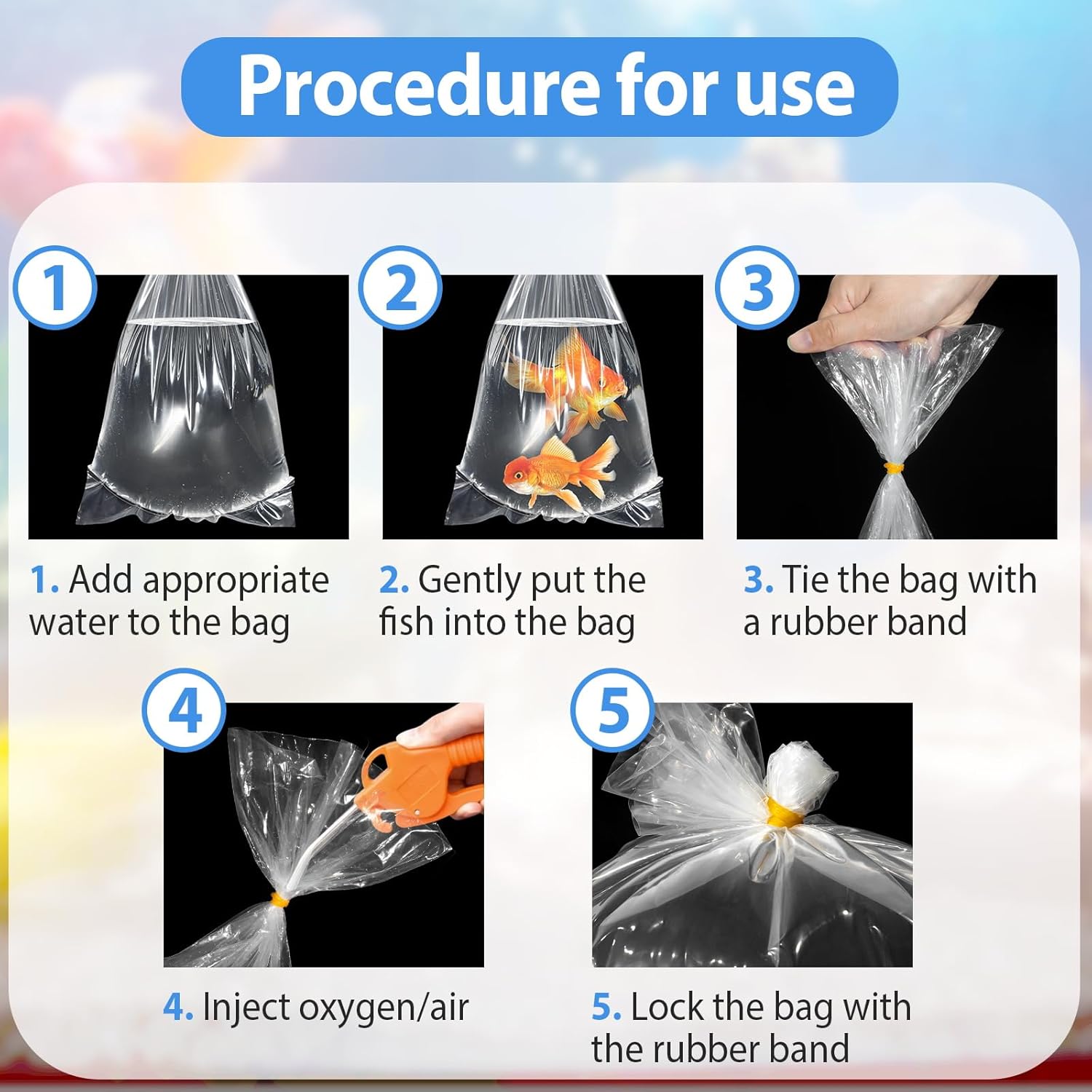 Procedure for use

1

2

3

1. Add appropriate water to the bag

2. Gently put the fish into the bag

3. Tie the bag with a rubber band

4

5

4. Inject oxygen/air

5. Lock the bag with the rubber band