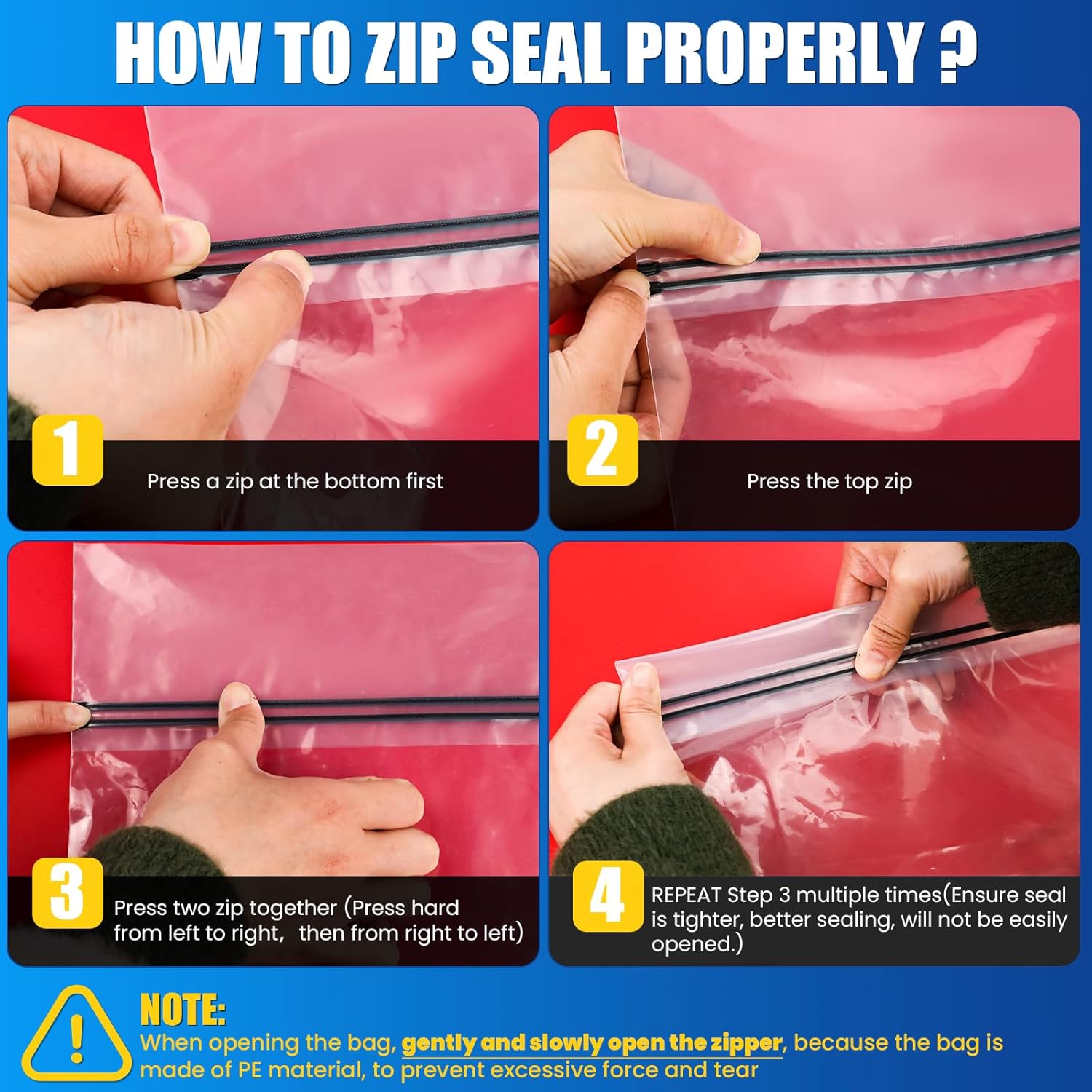 HOW TO ZIP SEAL PROPERLY ?

1
Press a zip at the bottom first

2
Press the top zip

3
Press two zip together (Press hard from left to right, then from right to left)

4
REPEAT Step 3 multiple times(Ensure seal is tighter, better sealing, will not be easily opened.)

!
NOTE:
When opening the bag, gently and slowly open the zipper, because the bag is made of PE material, to prevent excessive force and tear