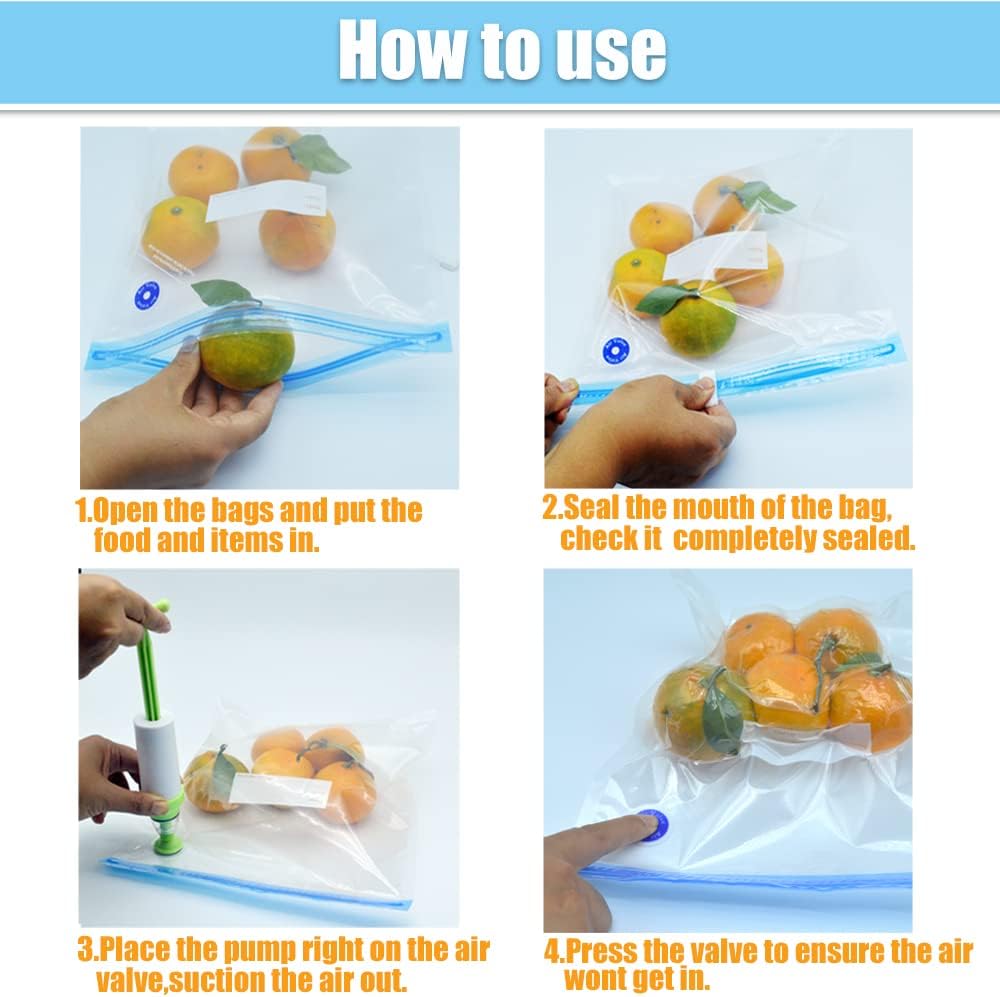 How to use

1.Open the bags and put the food and items in.

2.Seal the mouth of the bag, check it completely sealed.

3.Place the pump right on the air valve,suction the air out.

4.Press the valve to ensure the air wont get in.