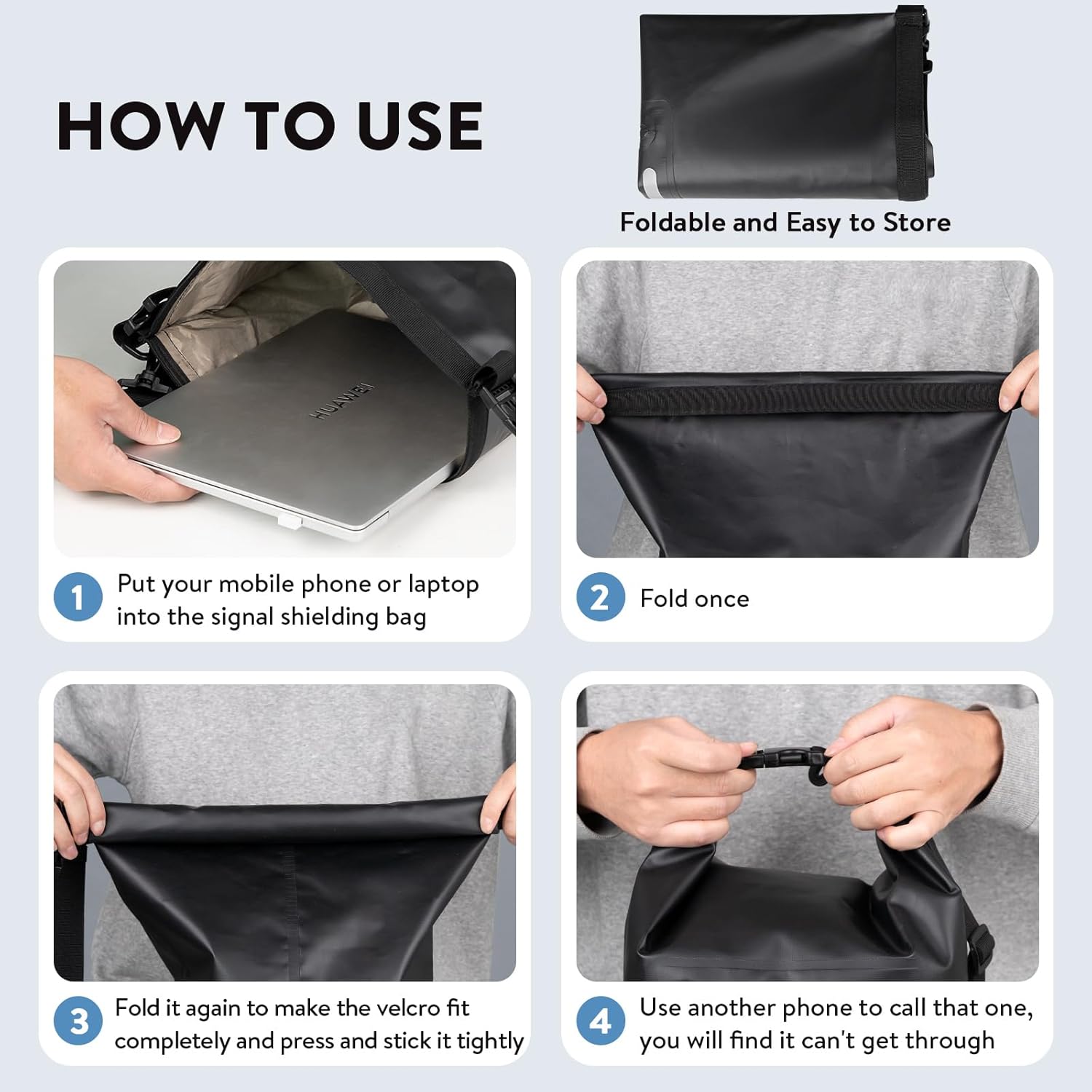 HOW TO USE

Foldable and Easy to Store

HUAWEI

1 Put your mobile phone or laptop into the signal shielding bag

2 Fold once

3 Fold it again to make the velcro fit completely and press and stick it tightly

4 Use another phone to call that one, you will find it can't get through