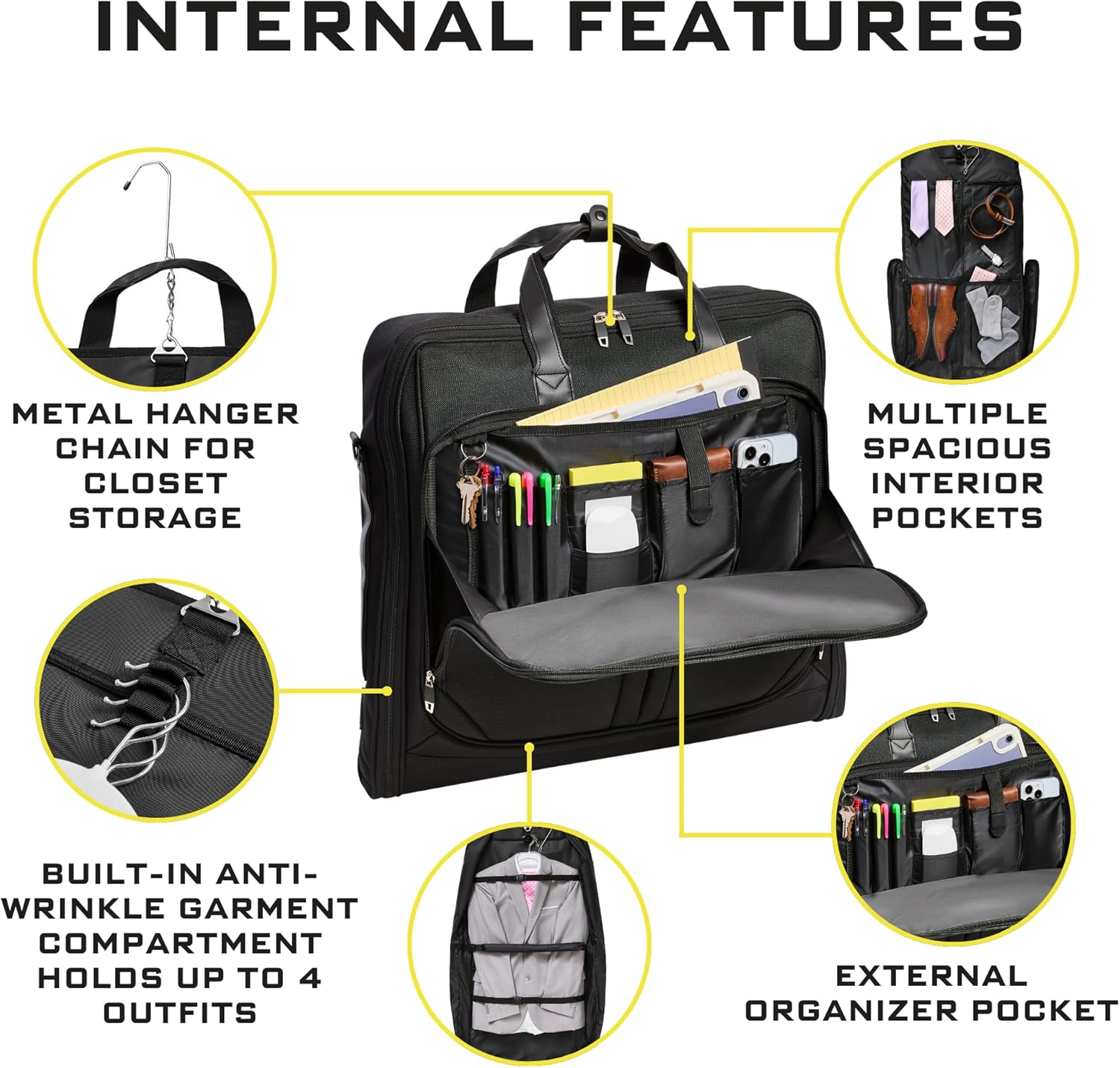 INTERNAL FEATURES

METAL HANGER CHAIN FOR CLOSET STORAGE

MULTIPLE SPACIOUS INTERIOR POCKETS

BUILT-IN ANTI-WRINKLE GARMENT COMPARTMENT HOLDS UP TO 4 OUTFITS

EXTERNAL ORGANIZER POCKET