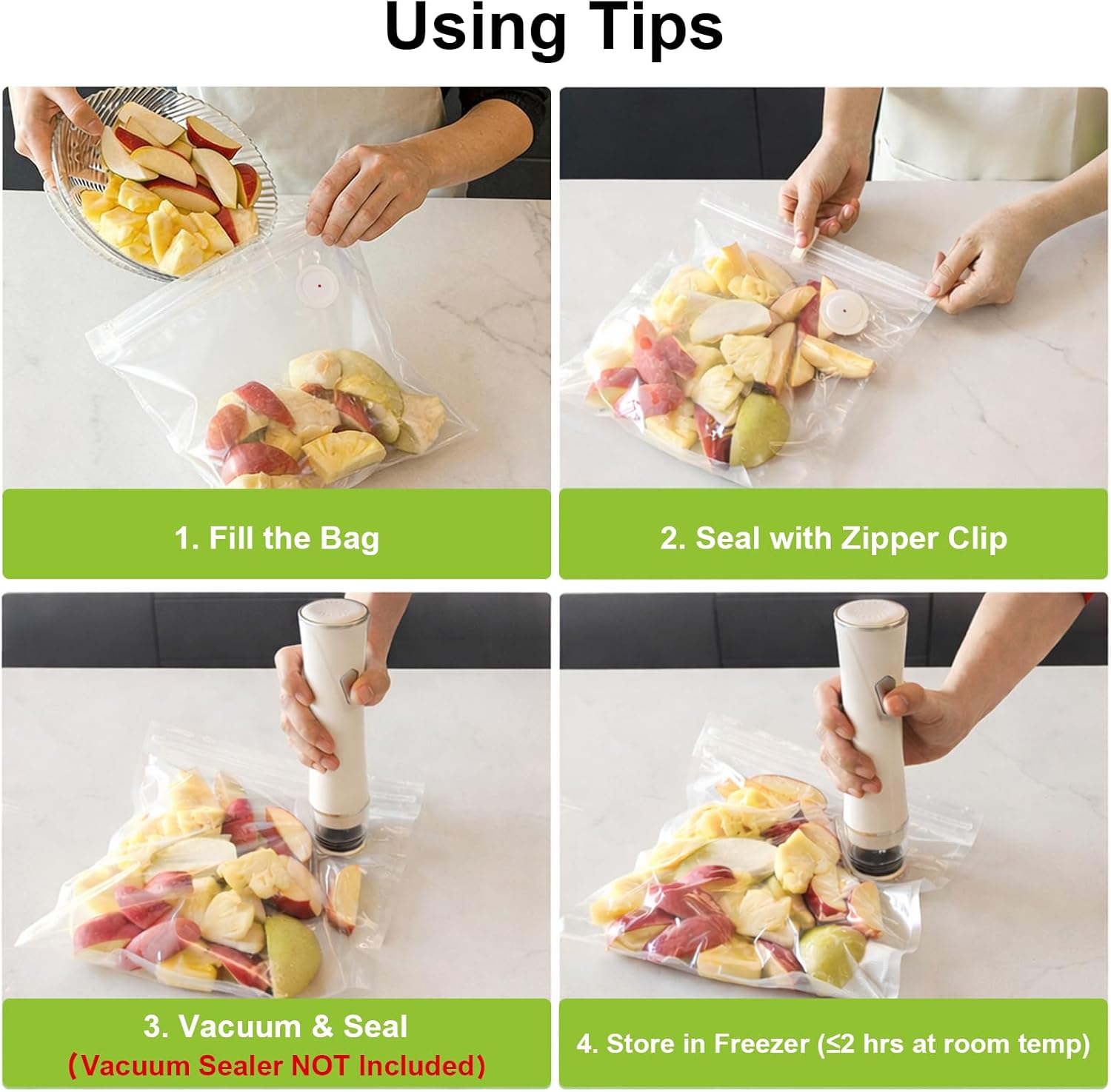 Using Tips

1. Fill the Bag

2. Seal with Zipper Clip

3. Vacuum & Seal
（Vacuum Sealer NOT Included)

4. Store in Freezer (≤2 hrs at room temp)