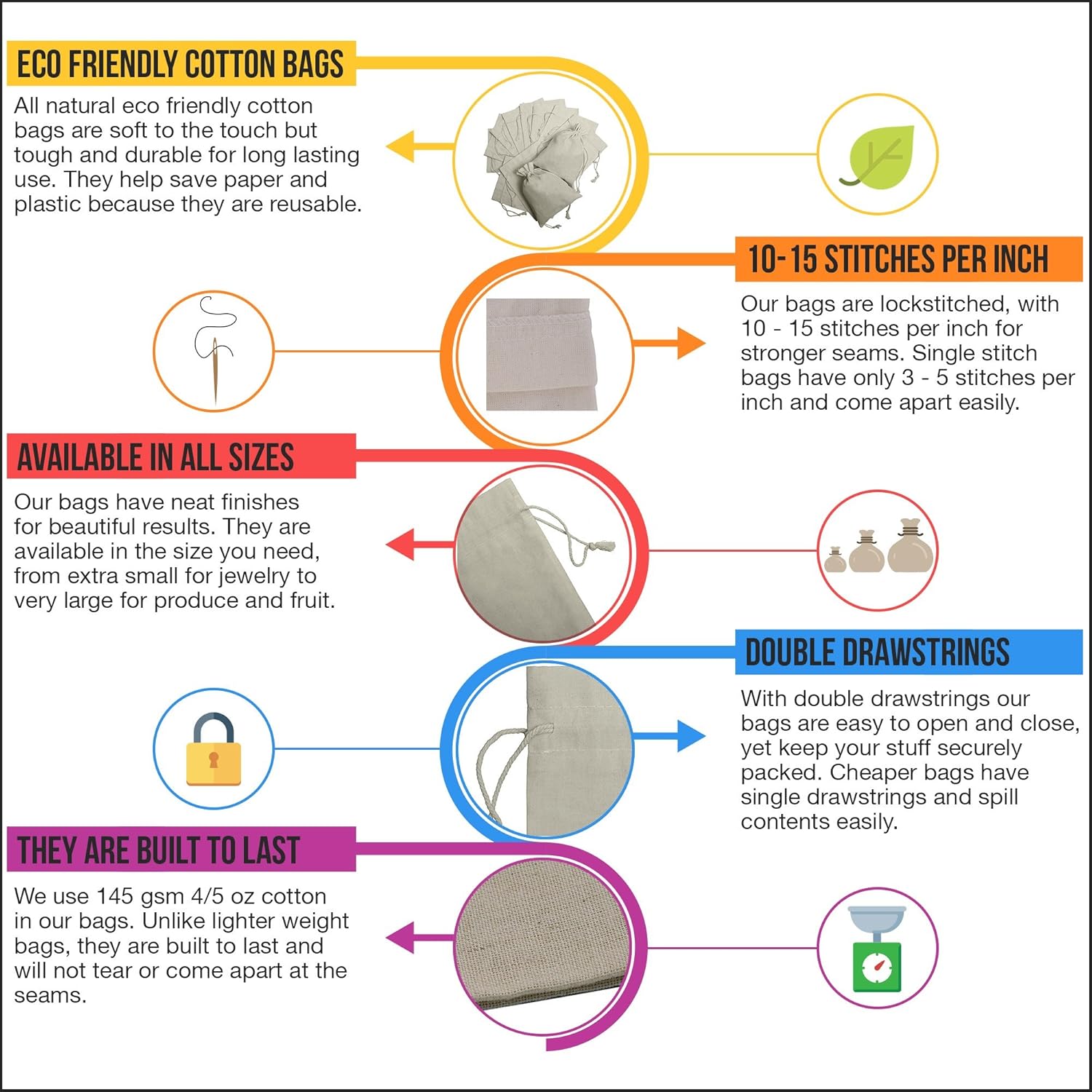 ECO FRIENDLY COTTON BAGS

All natural eco friendly cotton bags are soft to the touch but tough and durable for long lasting use. They help save paper and plastic because they are reusable.

10-15 STITCHES PER INCH

Our bags are lockstitched, with 10 - 15 stitches per inch for stronger seams. Single stitch bags have only 3 - 5 stitches per inch and come apart easily.

AVAILABLE IN ALL SIZES

Our bags have neat finishes for beautiful results. They are available in the size you need, from extra small for jewelry to very large for produce and fruit.

DOUBLE DRAWSTRINGS

With double drawstrings our bags are easy to open and close, yet keep your stuff securely packed. Cheaper bags have single drawstrings and spill contents easily.

THEY ARE BUILT TO LAST

We use 145 gsm 4/5 oz cotton in our bags. Unlike lighter weight bags, they are built to last and will not tear or come apart at the seams.