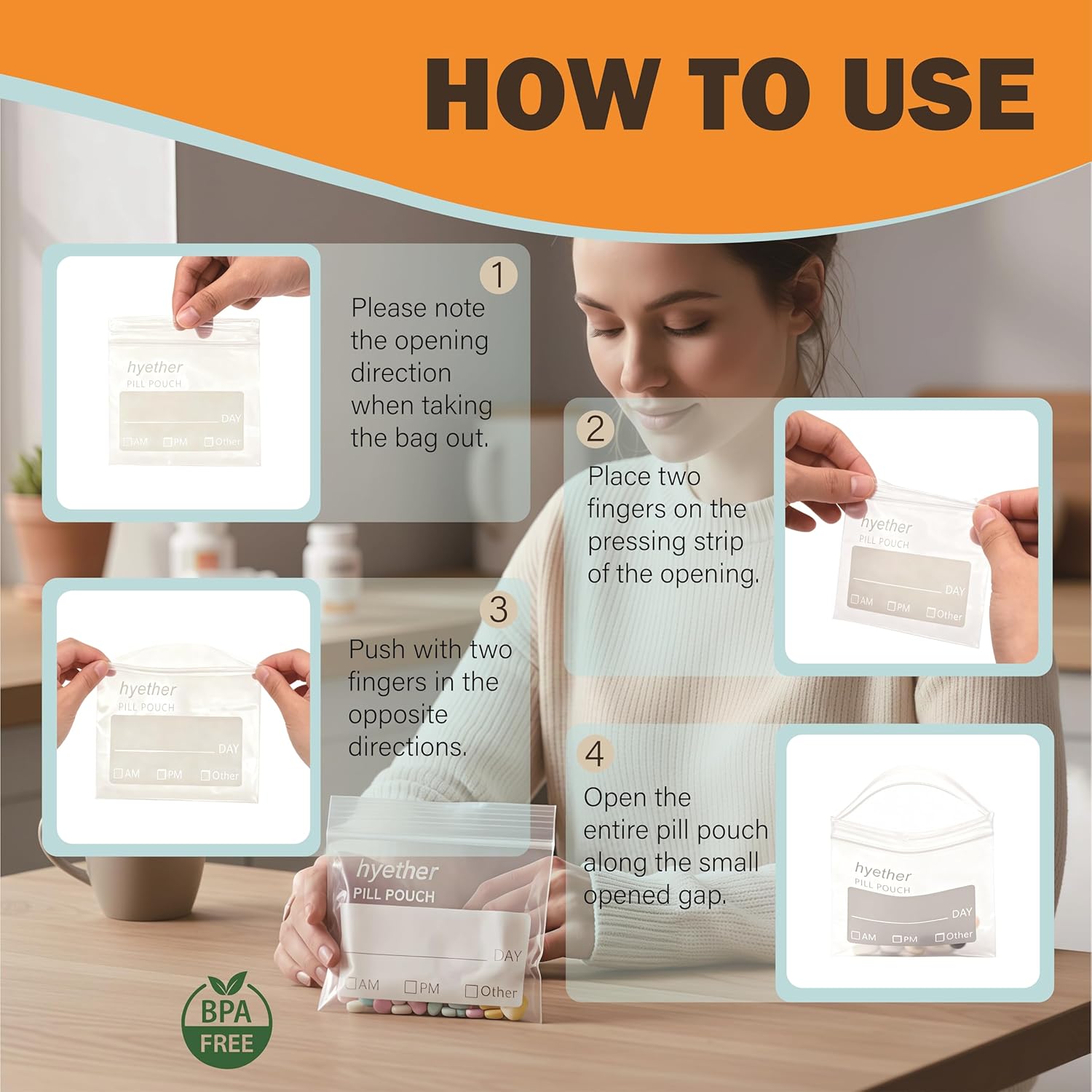 HOW TO USE

hyether
PILL POUCH
DAY
AM PM Other

1
Please note the opening direction when taking the bag out.

2
Place two fingers on the pressing strip of the opening.

hyether
PILL POUCH
DAY
AM PM Other

hyether
PILL POUCH
DAY
AM PM Other

3
Push with two fingers in the opposite directions.

4
Open the entire pill pouch along the small opened gap.

hyether
PILL POUCH
DAY
AM PM Other

hyether
PILL POUCH
DAY
AM PM Other

BPA FREE