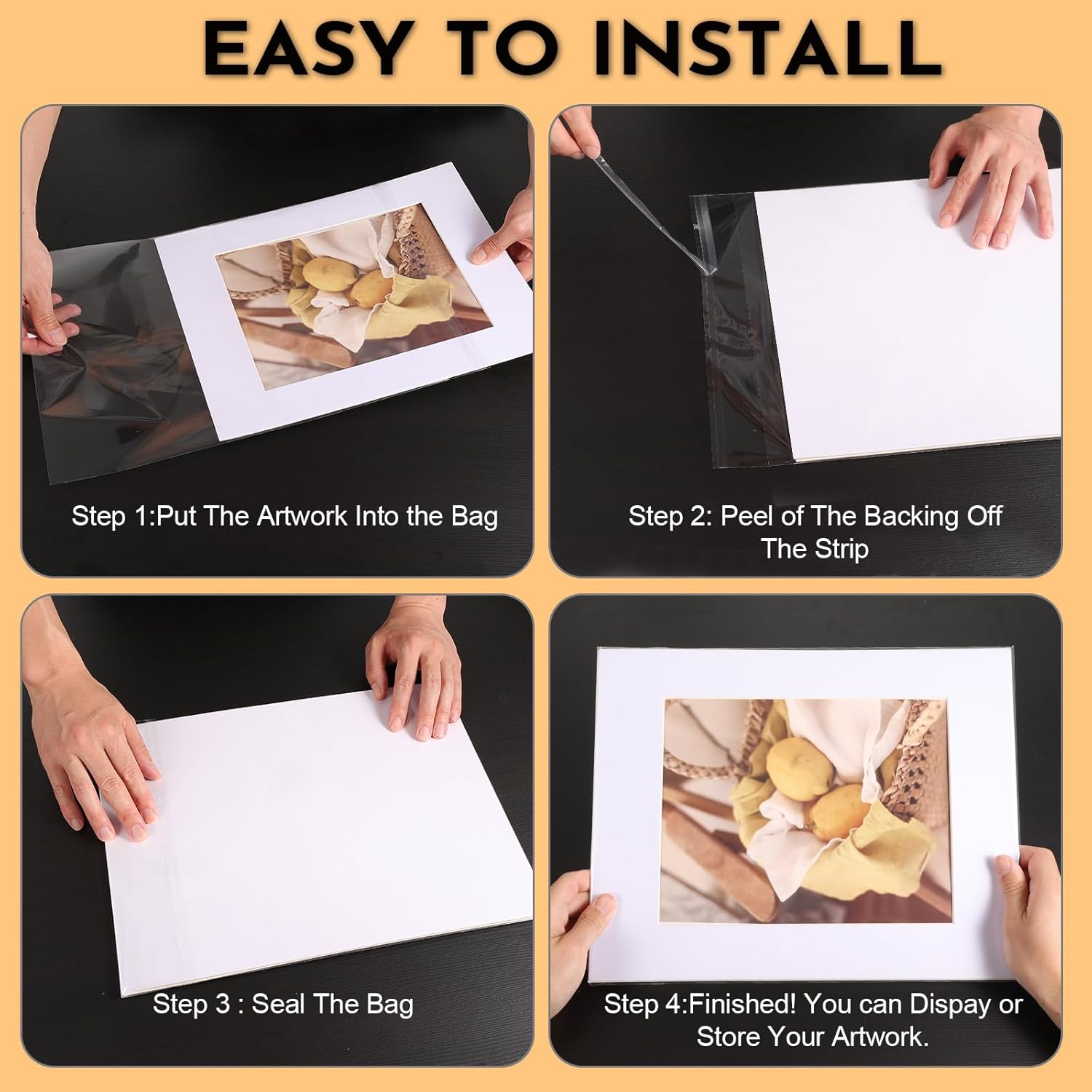 EASY TO INSTALL

Step 1:Put The Artwork Into the Bag

Step 2: Peel of The Backing Off The Strip

Step 3 : Seal The Bag

Step 4:Finished! You can Dispay or Store Your Artwork.