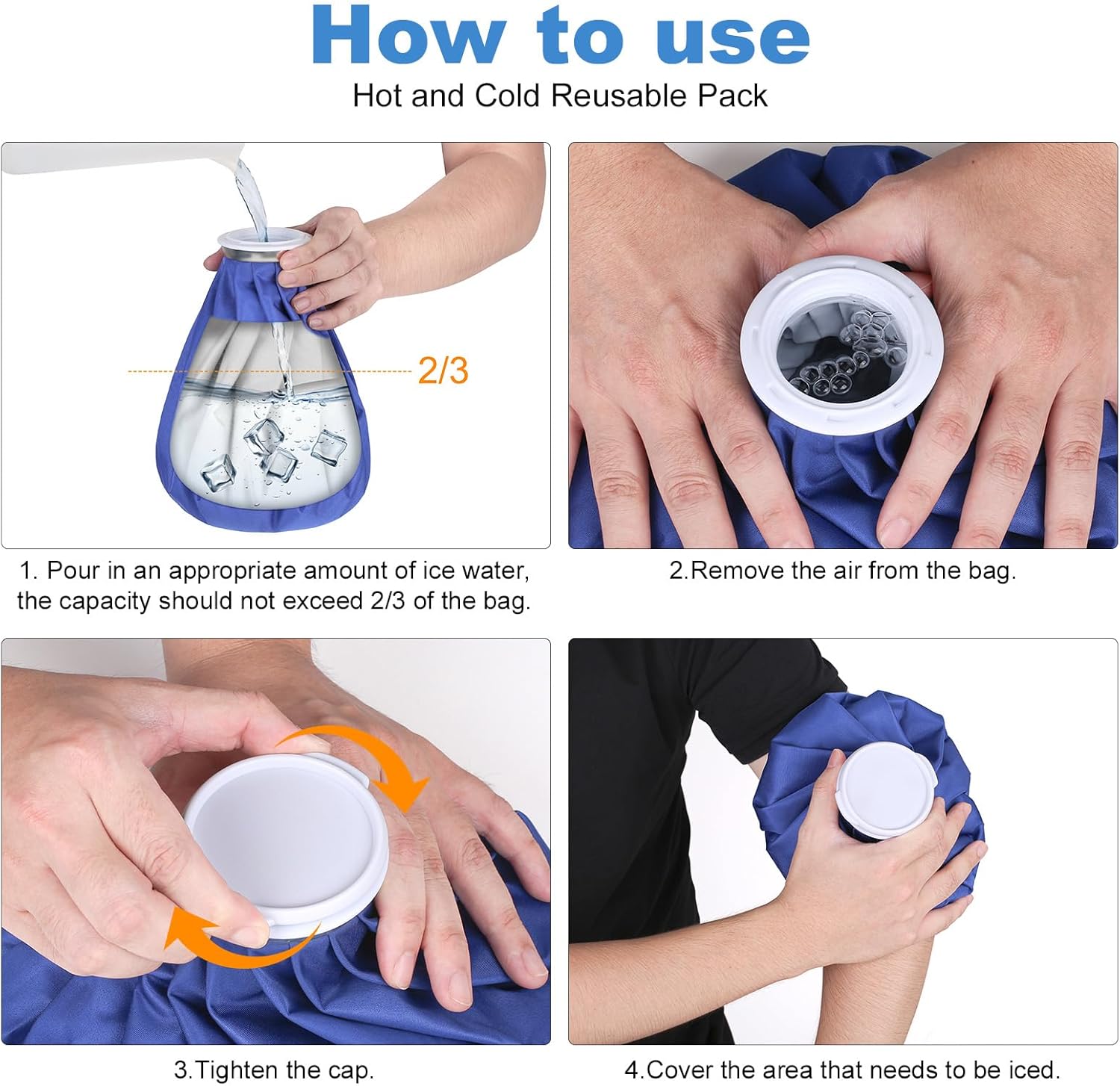 How to use

Hot and Cold Reusable Pack

2/3

1. Pour in an appropriate amount of ice water, the capacity should not exceed 2/3 of the bag.

2.Remove the air from the bag.

3.Tighten the cap.

4.Cover the area that needs to be iced.