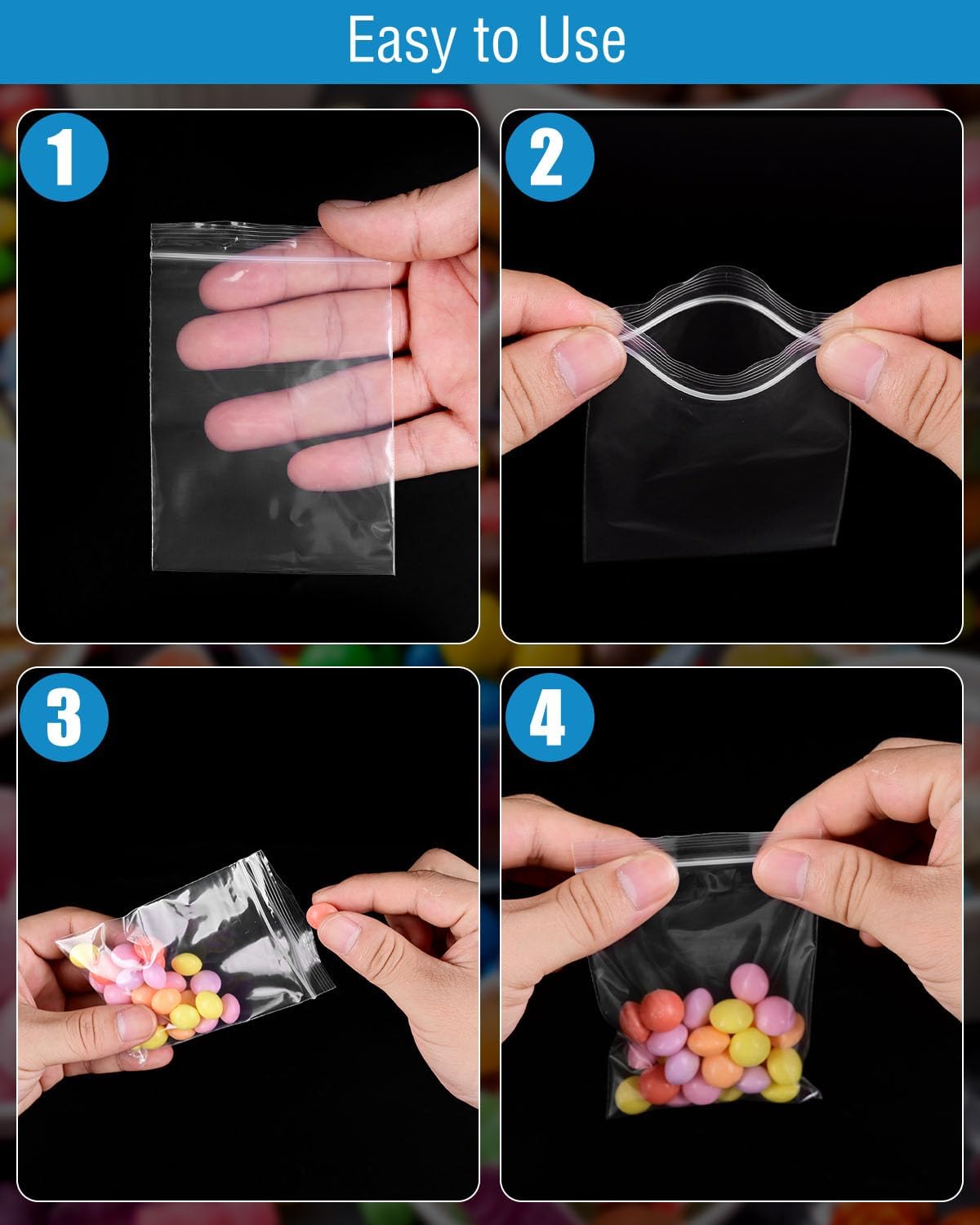 Easy to Use

1

2

3

4