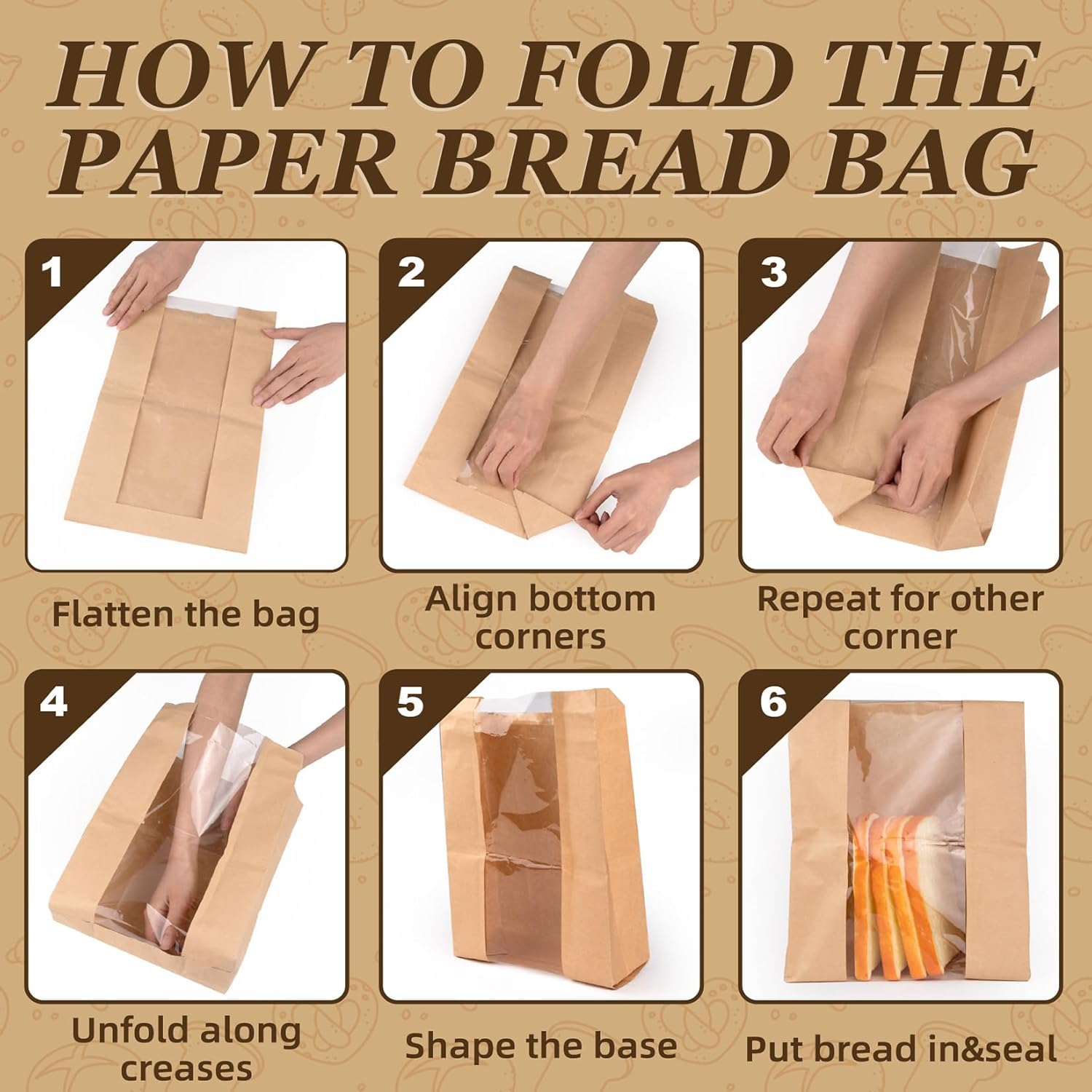 HOW TO FOLD THE PAPER BREAD BAG

1

Flatten the bag

2

Align bottom corners

3

Repeat for other corner

4

Unfold along creases

5

Shape the base

6

Put bread in&seal