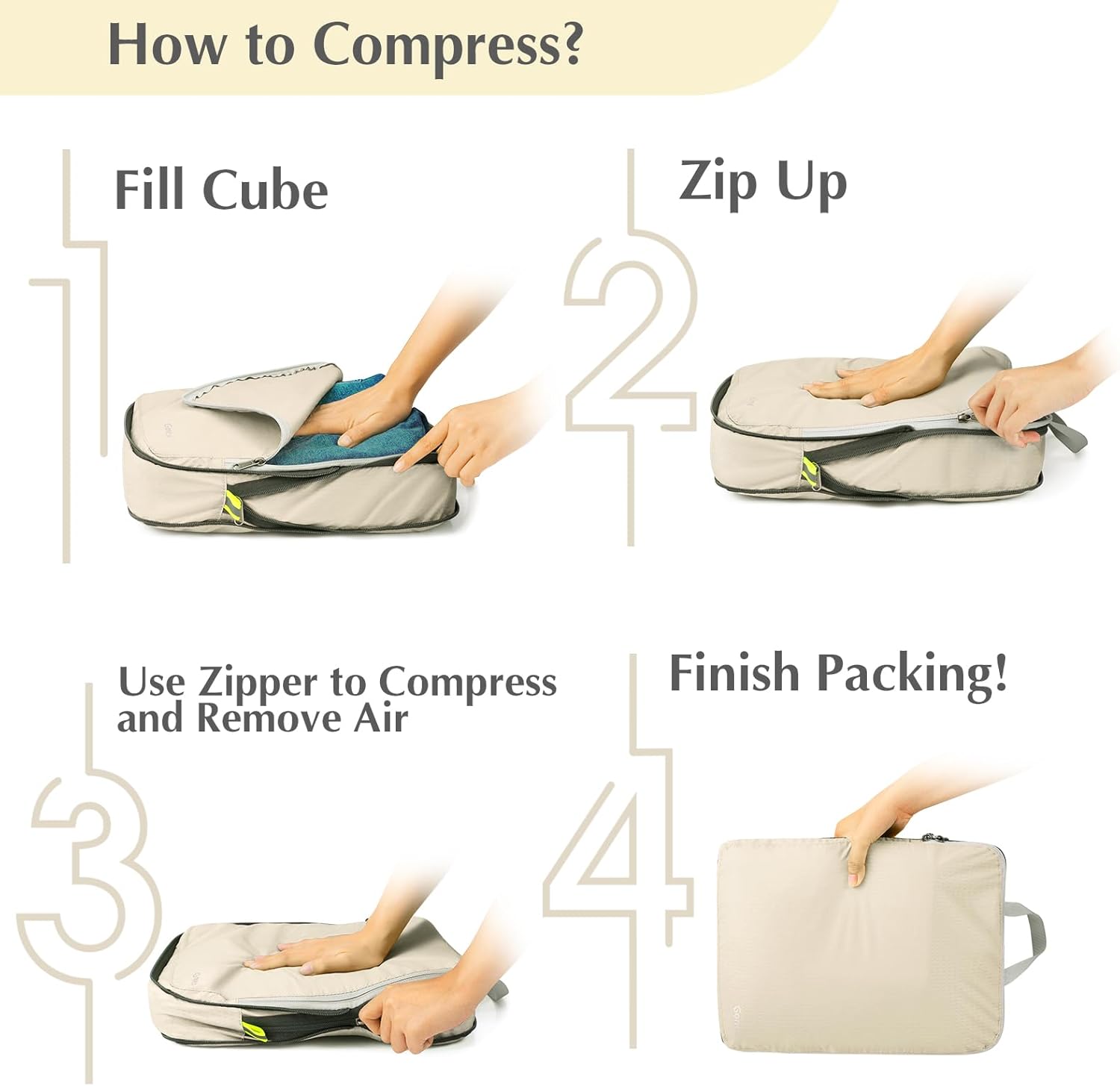 How to Compress?

1

Fill Cube

2

Zip Up

3

Use Zipper to Compress and Remove Air

4

Finish Packing!