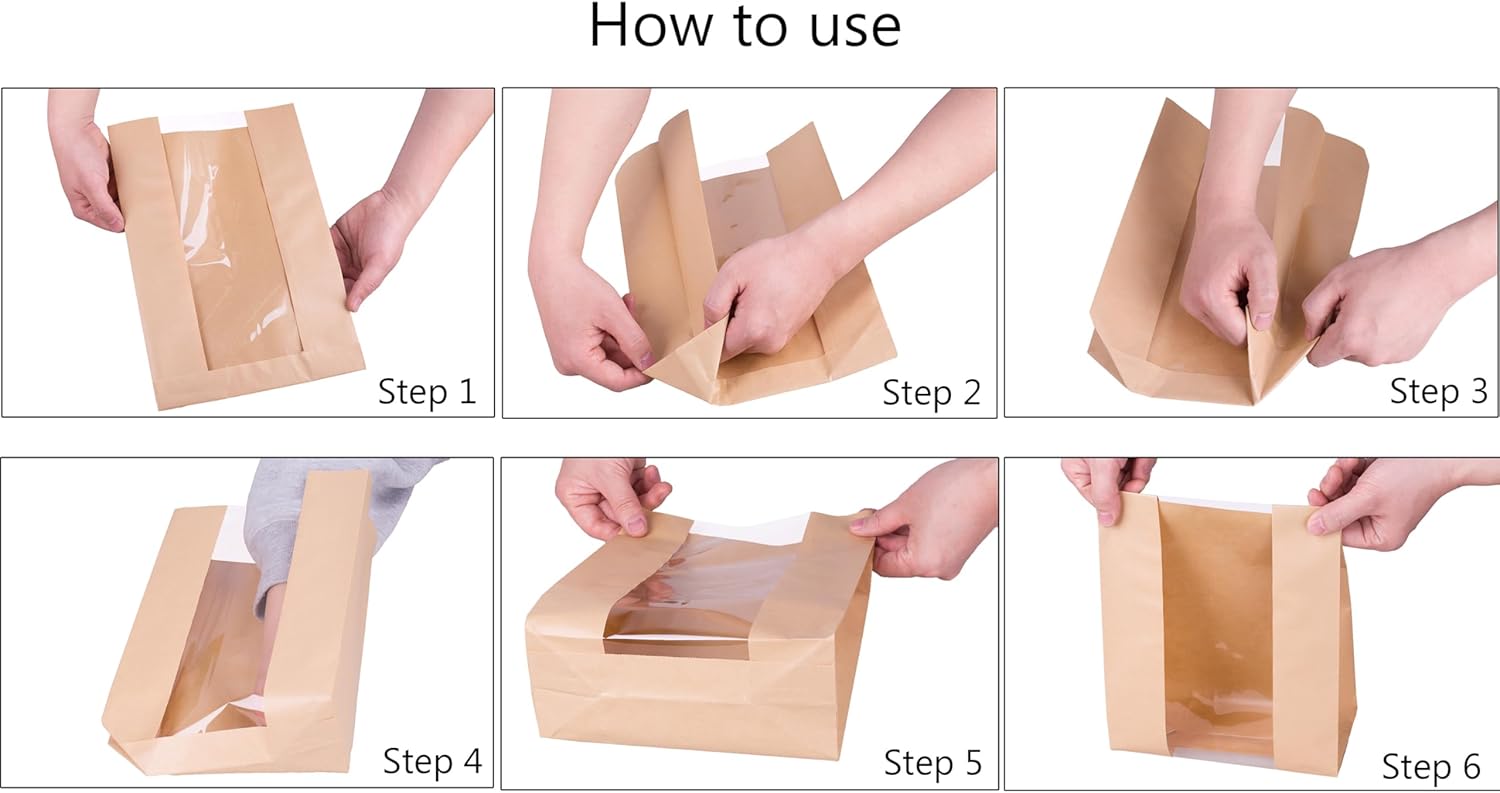 How to use

Step 1

Step 2

Step 3

Step 4

Step 5

Step 6