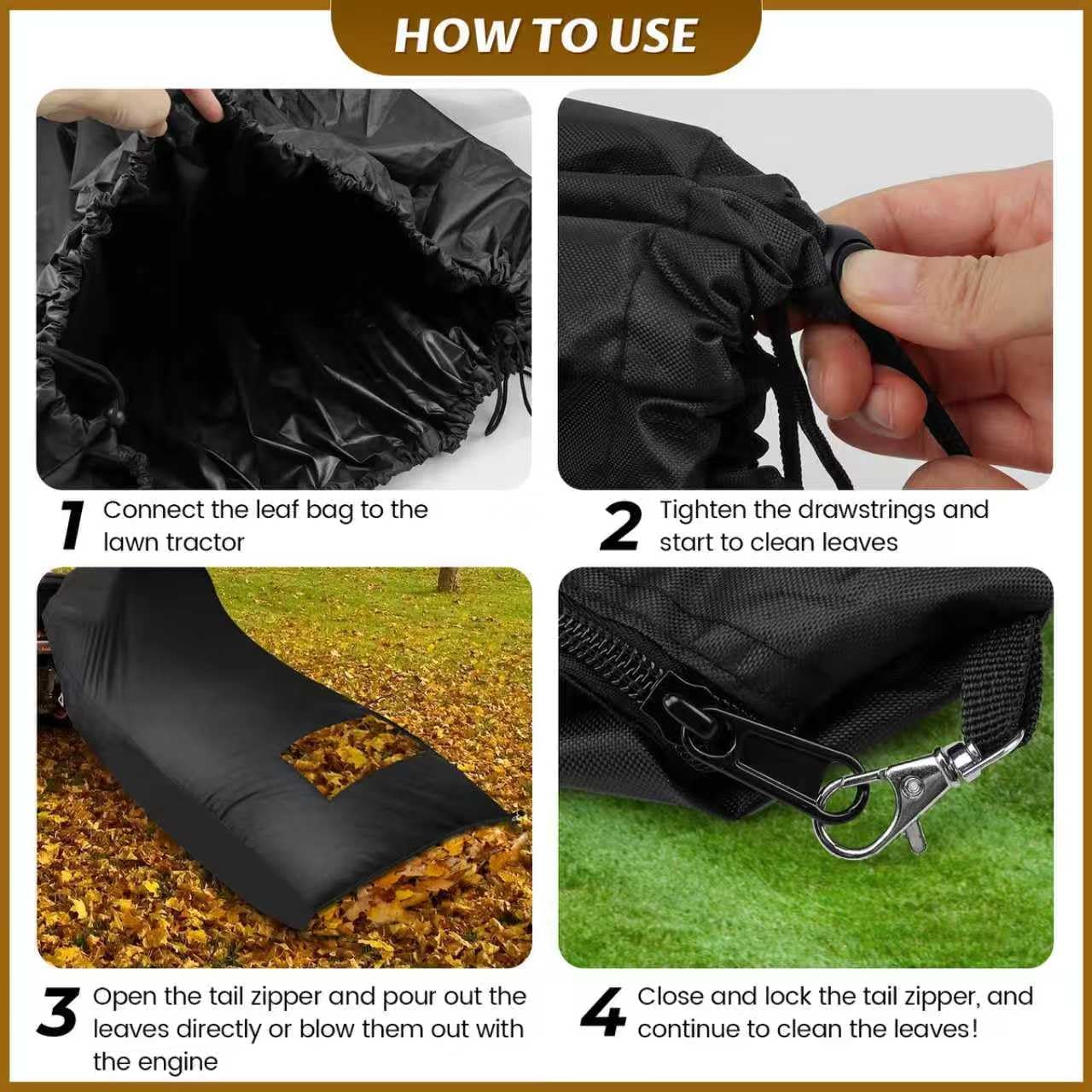 HOW TO USE

1 Connect the leaf bag to the lawn tractor

2 Tighten the drawstrings and start to clean leaves

3 Open the tail zipper and pour out the leaves directly or blow them out with the engine

4 Close and lock the tail zipper, and continue to clean the leaves!