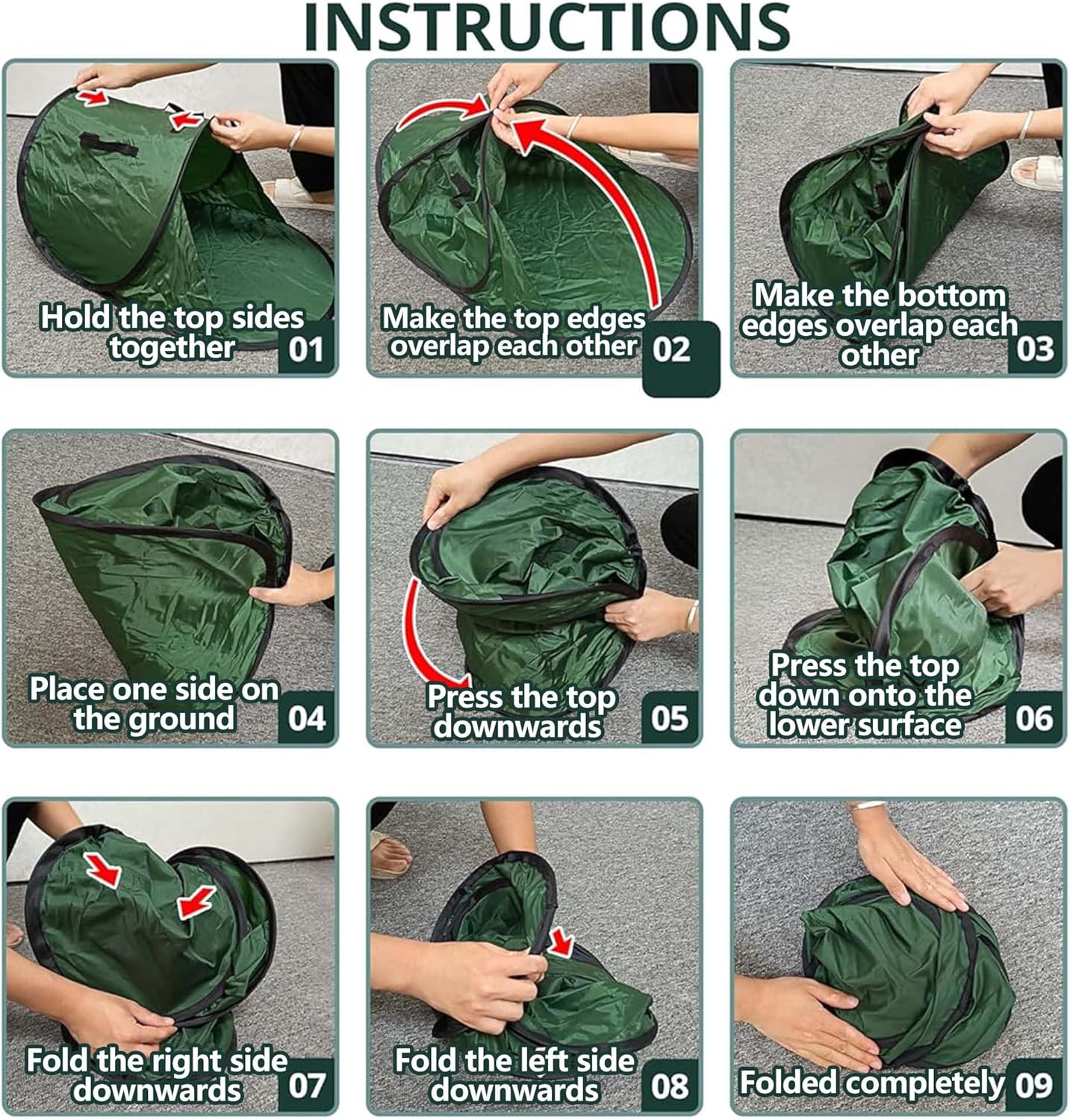 INSTRUCTIONS

Hold the top sides together 01

Make the top edges overlap each other 02

Make the bottom edges overlap each other 03

Place one side on the ground 04

Press the top downwards 05

Press the top down onto the lower surface 06

Fold the right side downwards 07

Fold the left side downwards 08

Folded completely 09