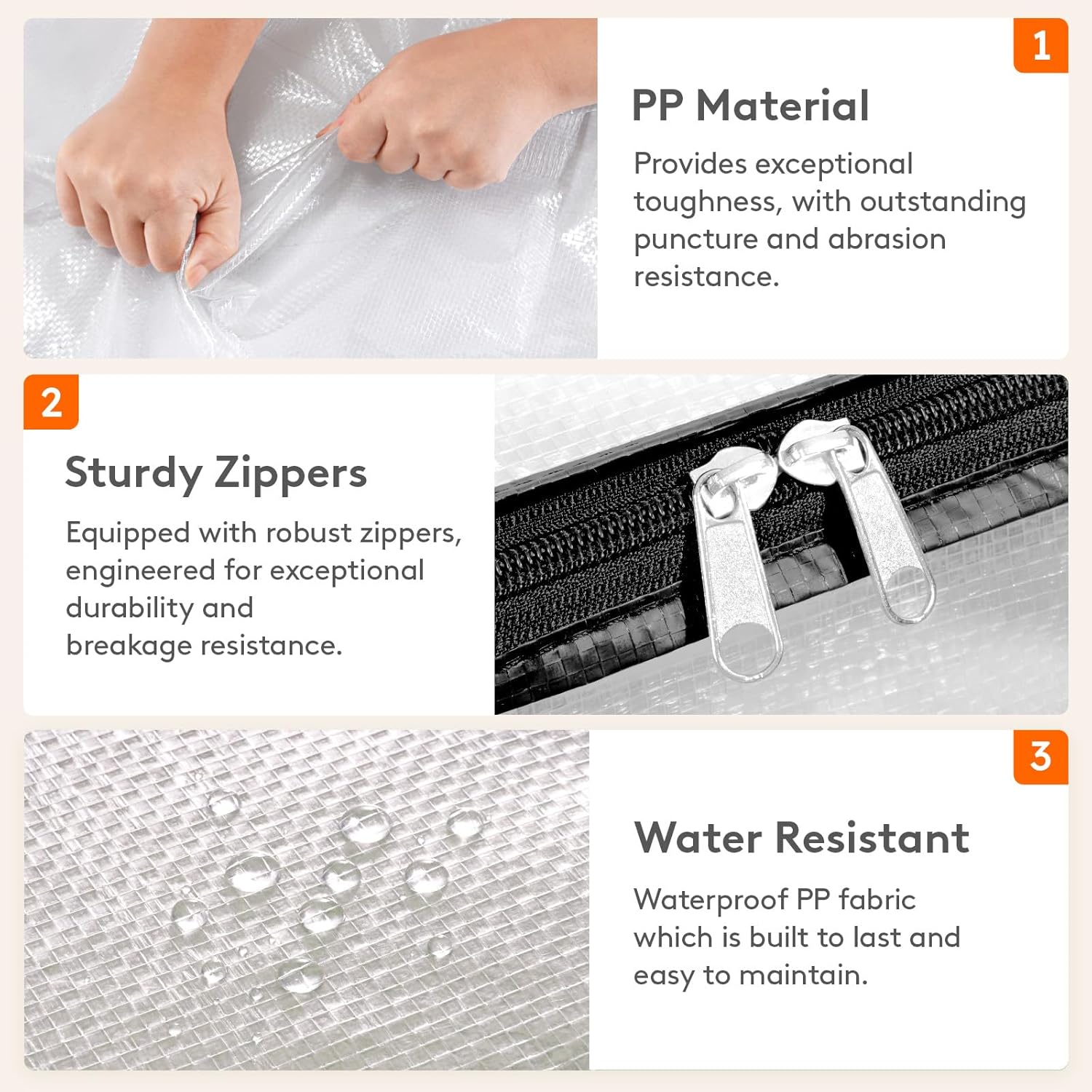 1

PP Material

Provides exceptional toughness, with outstanding puncture and abrasion resistance.

2

Sturdy Zippers

Equipped with robust zippers, engineered for exceptional durability and breakage resistance.

3

Water Resistant

Waterproof PP fabric which is built to last and easy to maintain.