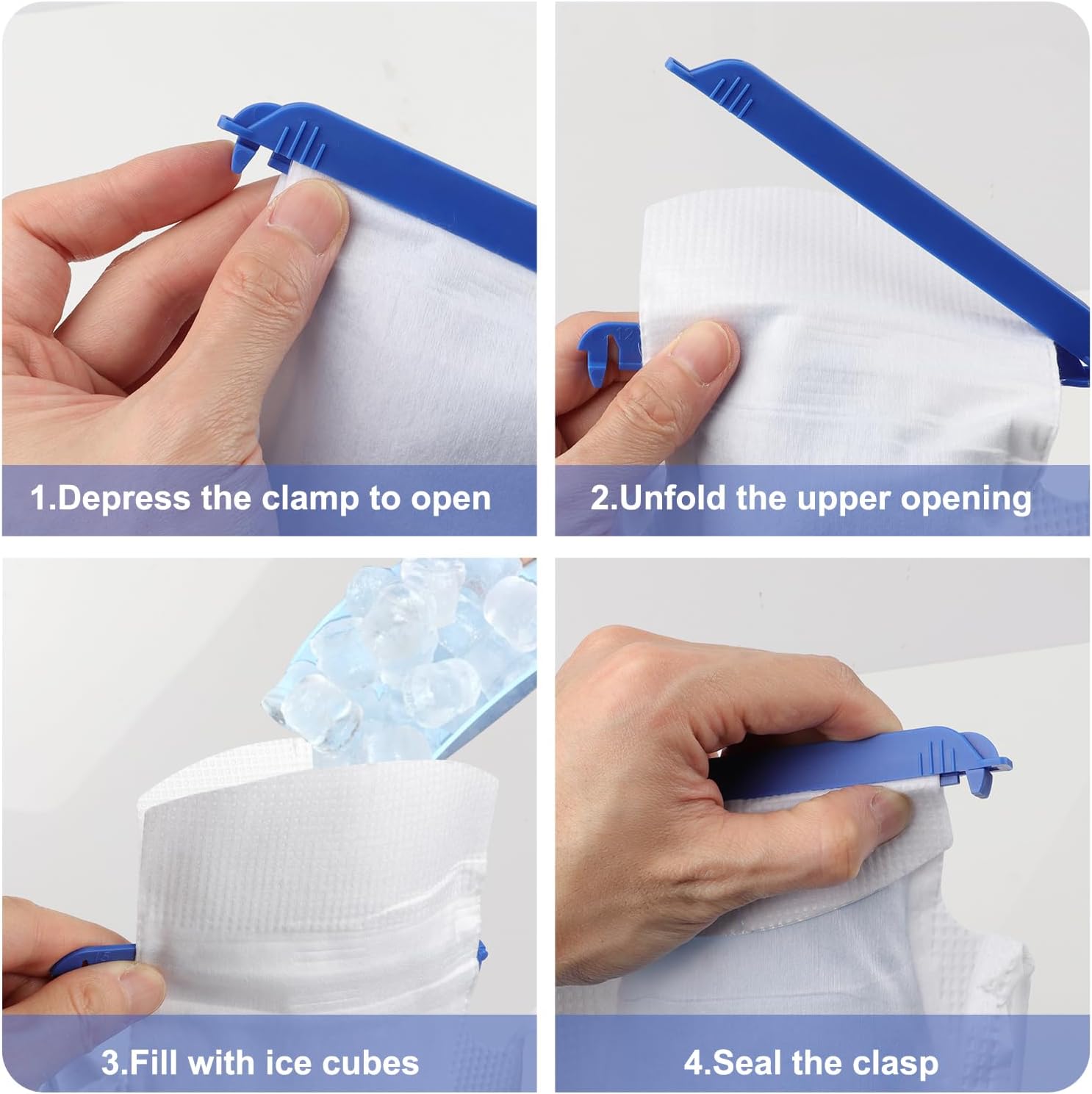 1.Depress the clamp to open

2.Unfold the upper opening

3.Fill with ice cubes

4.Seal the clasp